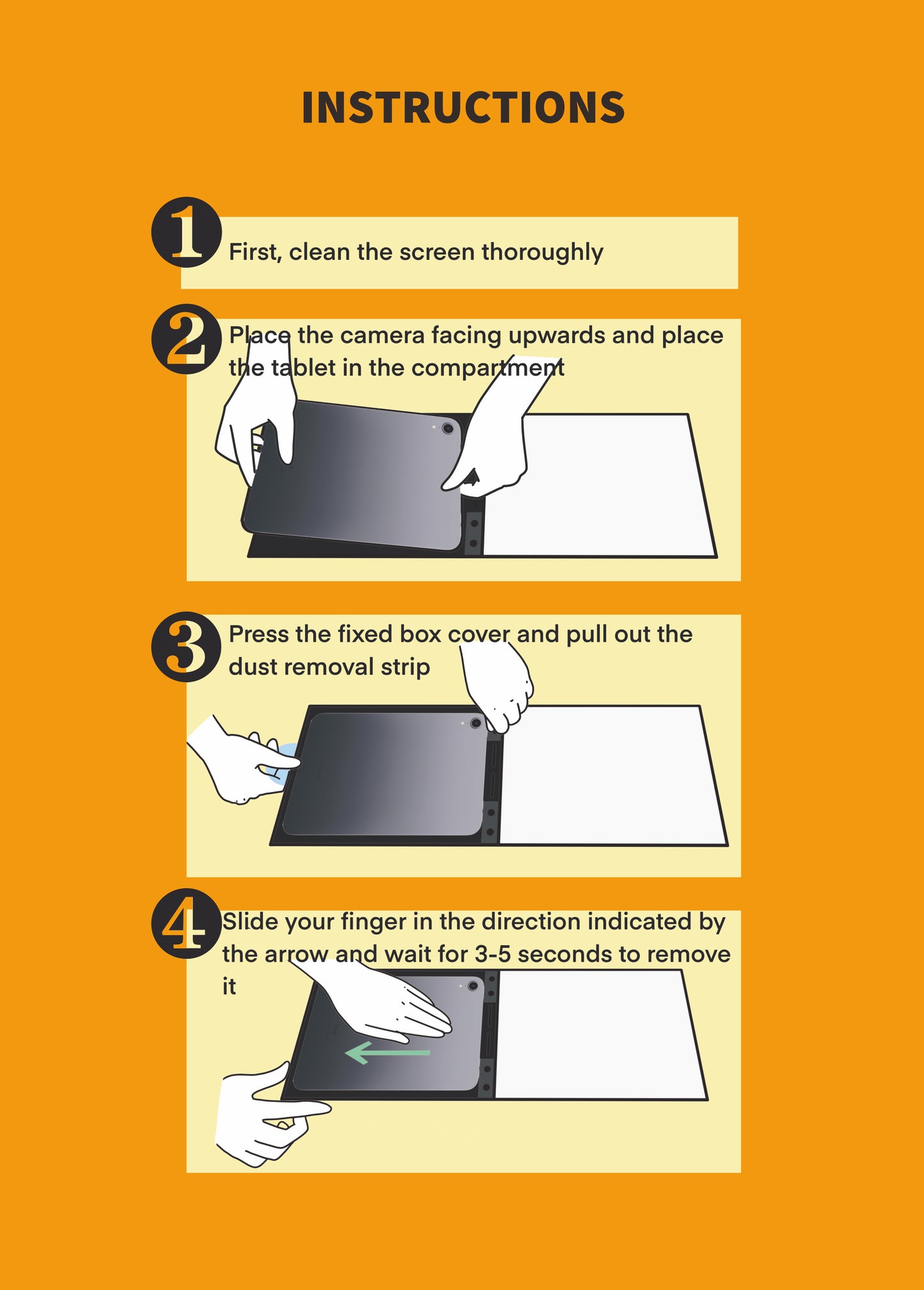 INSTRUCTIONS

1 First, clean the screen thoroughly

2 Place the camera facing upwards and place the tablet in the compartment

3 Press the fixed box cover and pull out the dust removal strip

4 Slide your finger in the direction indicated by the arrow and wait for 3-5 seconds to remove it